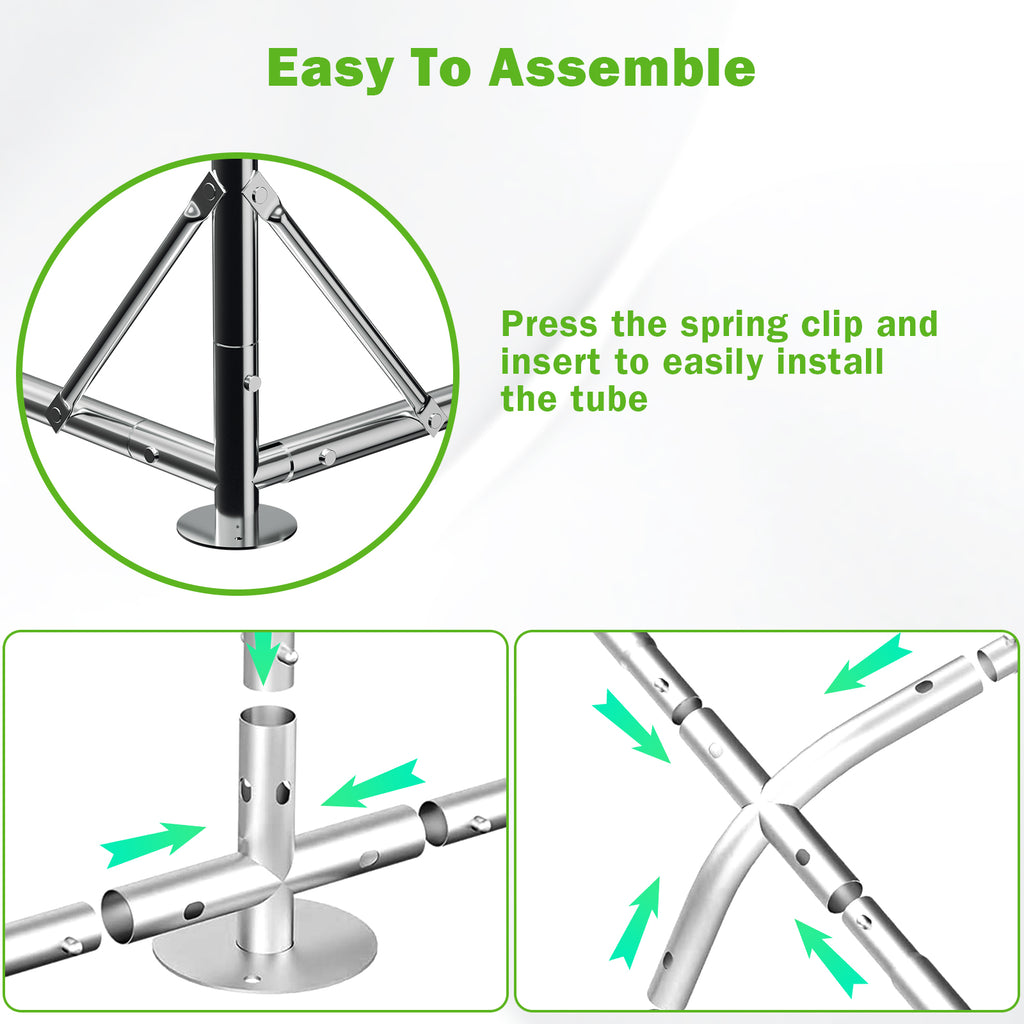 Easy To Assemble

Press the spring clip and insert to easily install the tube