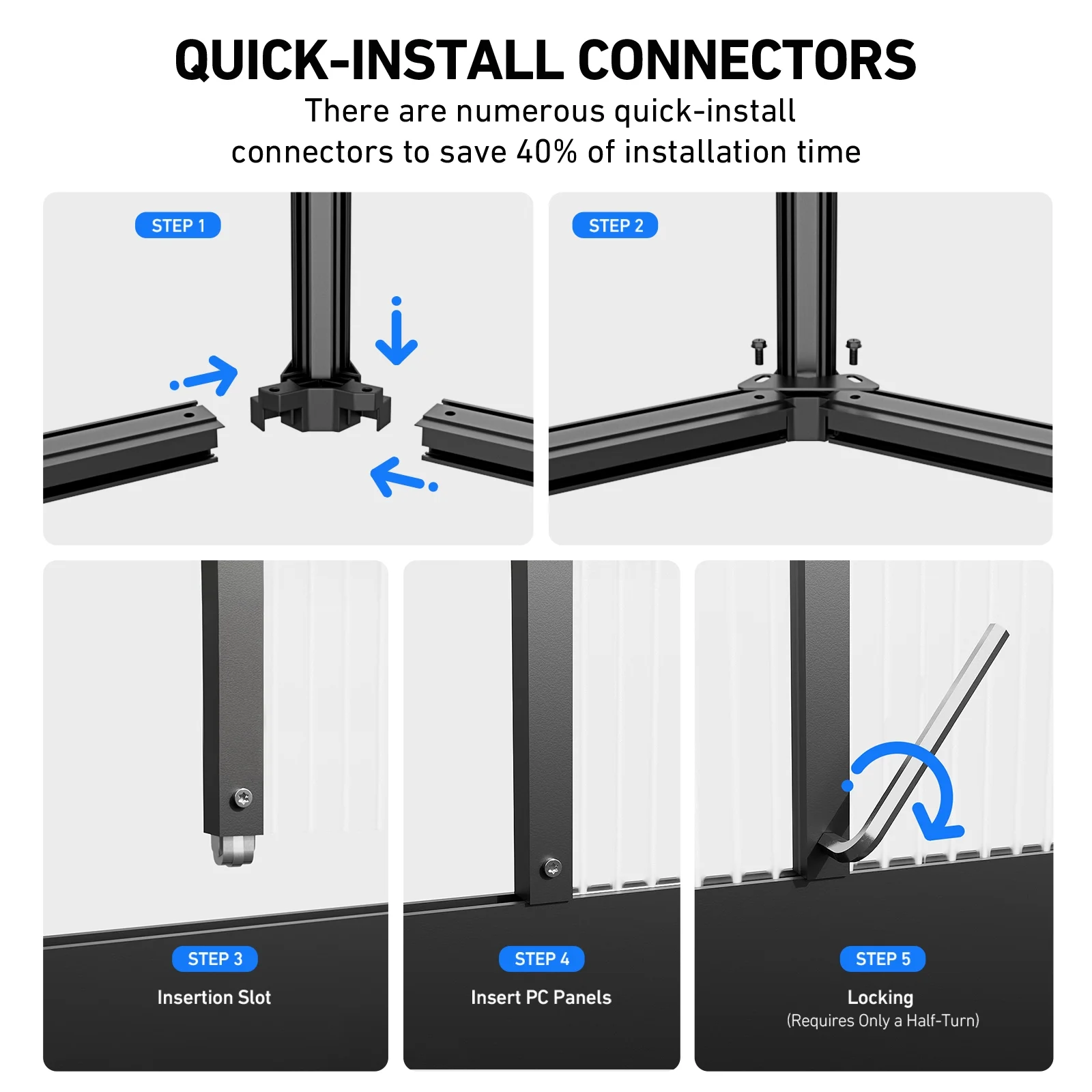 QUICK-INSTALL CONNECTORS

There are numerous quick-install connectors to save 40% of installation time

STEP 1

STEP 2

STEP 3
Insertion Slot

STEP 4
Insert PC Panels

STEP 5
Locking
(Requires Only a Half-Turn)