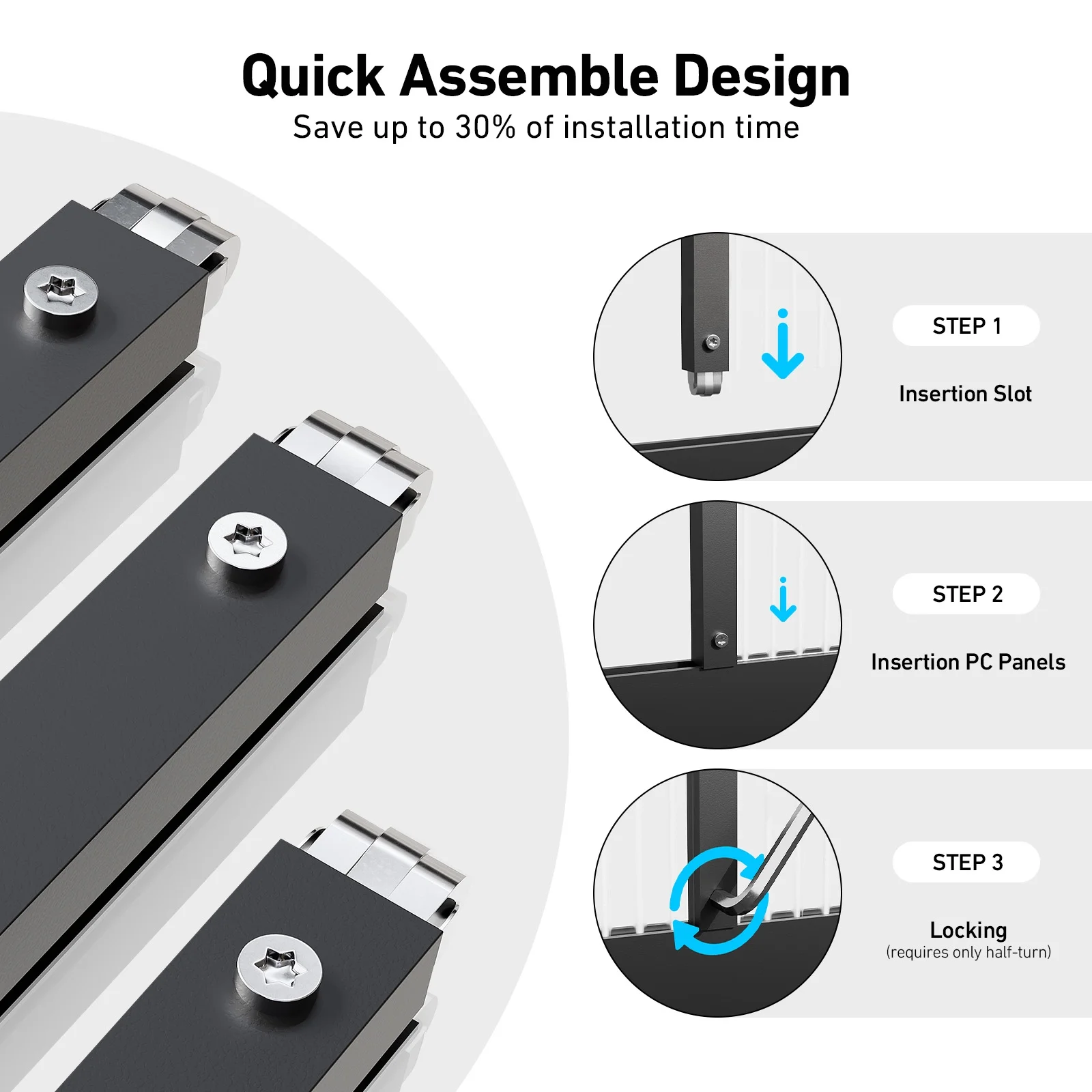 Quick Assemble Design
Save up to 30% of installation time

STEP 1
Insertion Slot

STEP 2
Insertion PC Panels

STEP 3
Locking
(requires only half-turn)